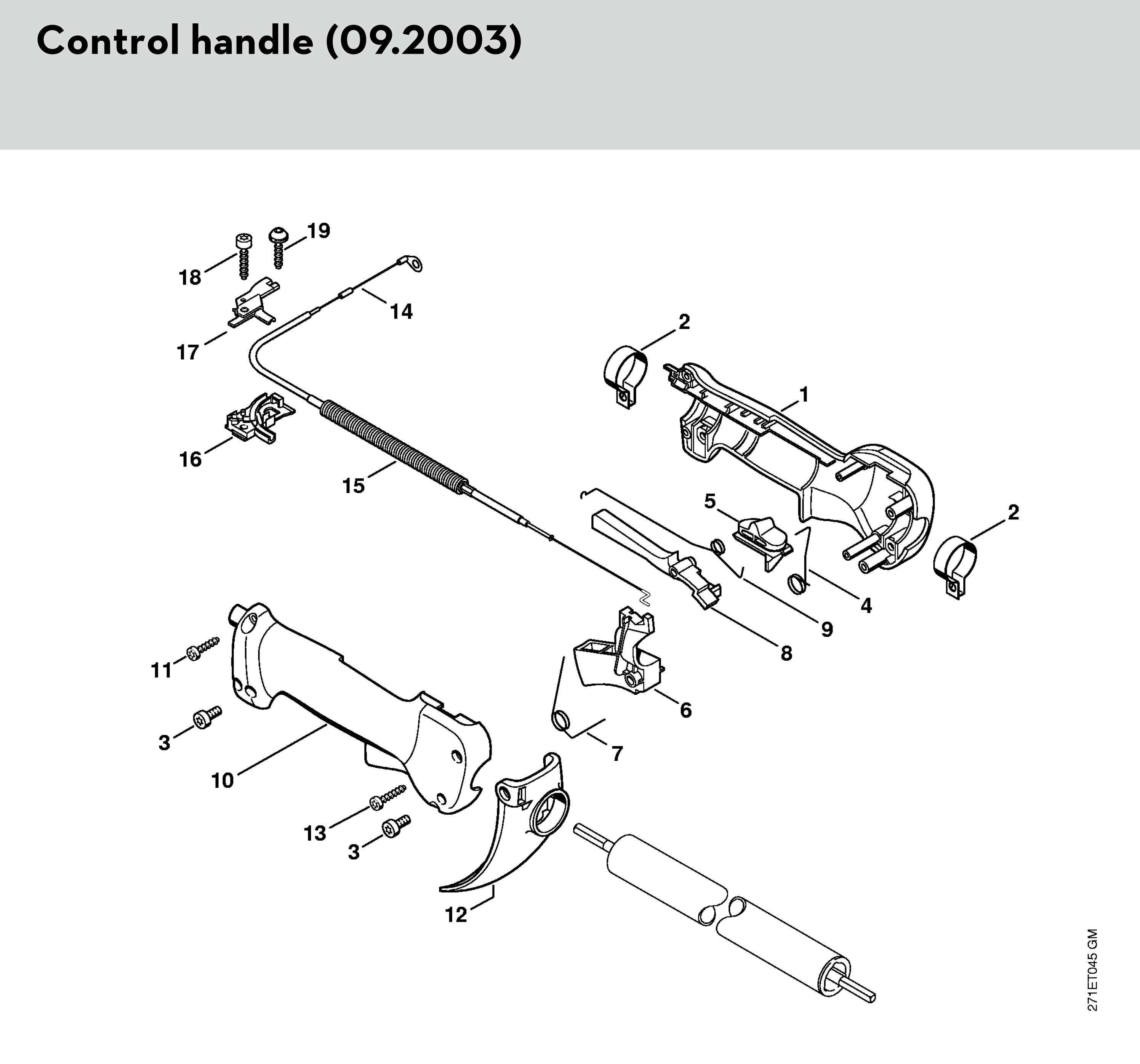 Control handle (09.2003)

19
18
14
17
2
1
16
15
5
2
4
9
8
11
6
3
7
10
13
3
12

271ET045 GM